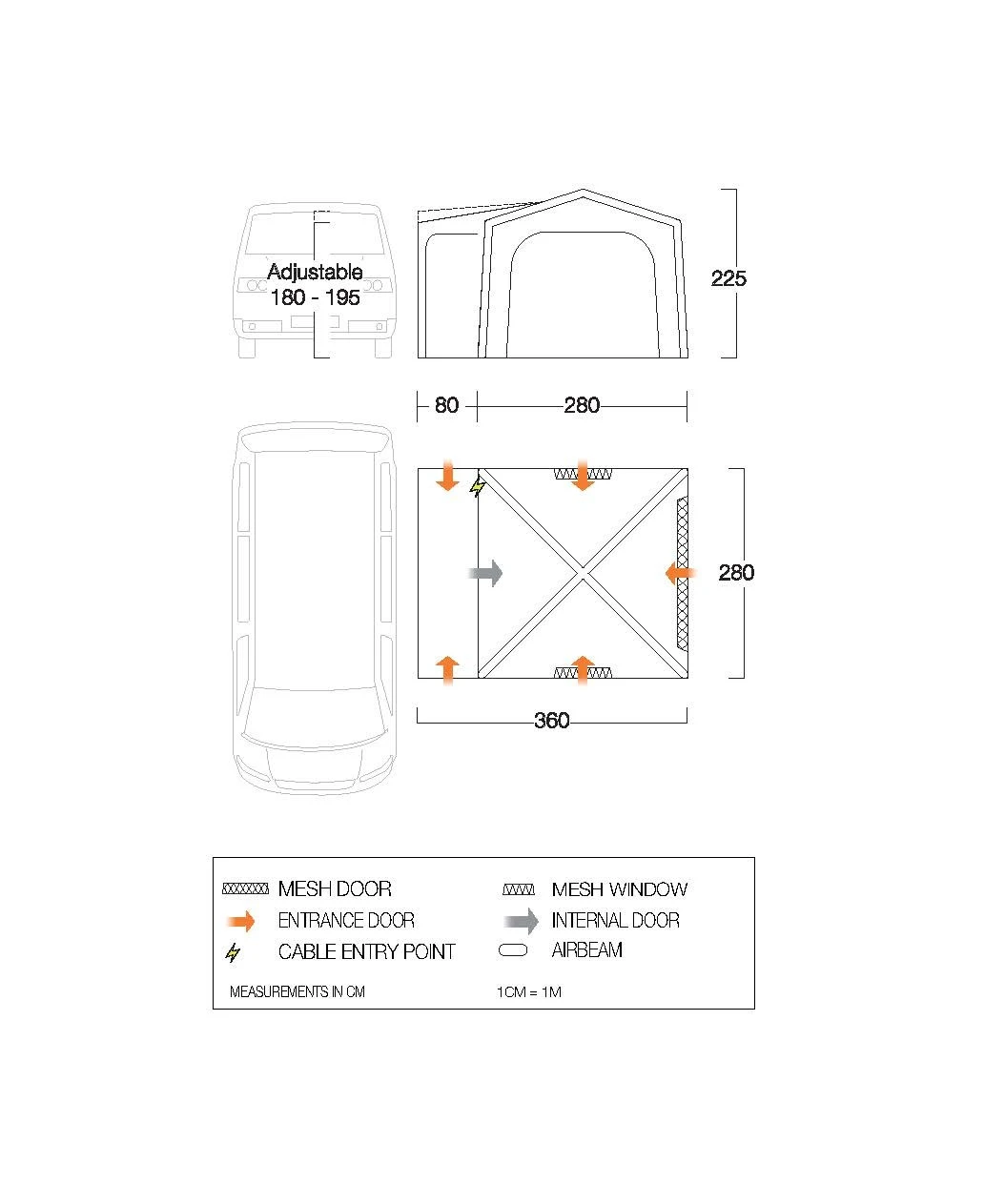 Adjustable
180 - 195

225

80

280

280

360

MESH DOOR
ENTRANCE DOOR
CABLE ENTRY POINT

MESH WINDOW
INTERNAL DOOR
AIRBEAM

MEASUREMENTS IN CM

1CM = 1M